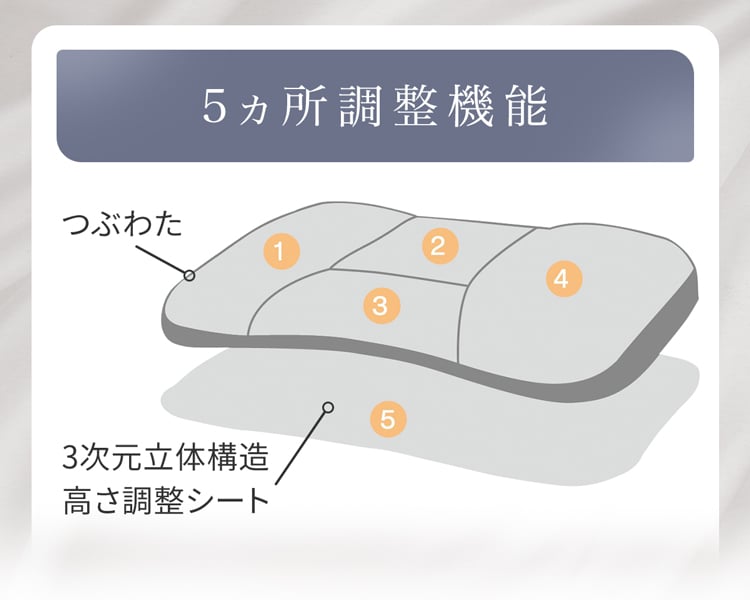 5ヵ所調整機能

つぶわた

1

2

3

4

5

3次元立体構造
高さ調整シート