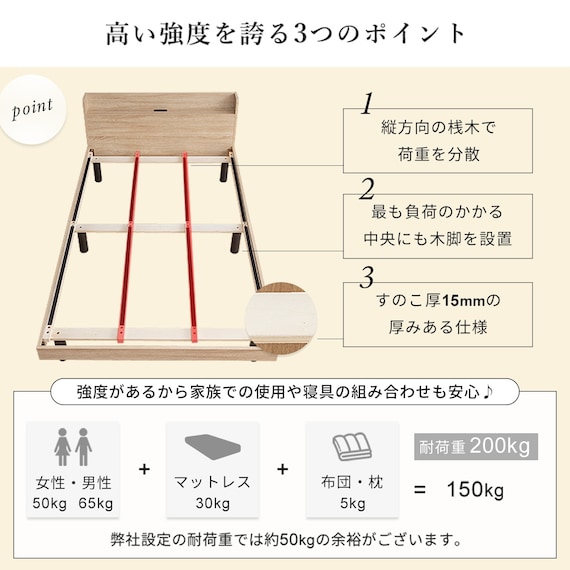 高い強度を誇る3つのポイント

point

1
縦方向の桟木で
荷重を分散

2
最も負荷のかかる
中央にも木脚を設置

3
すのこ厚15mmの
厚みある仕様

強度があるから家族での使用や寝具の組み合わせも安心♪

女性・男性
50kg 65kg

+

マットレス
30kg

+

布団・枕
5kg

耐荷重 200kg

= 150kg

弊社設定の耐荷重では約50kgの余裕がございます。