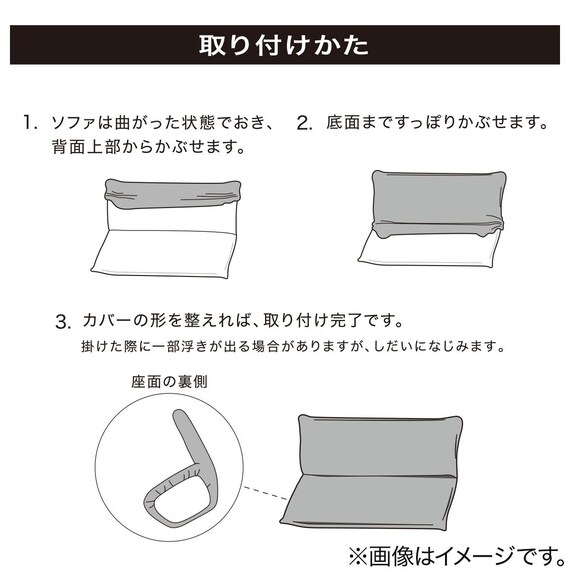 取り付けかた

1. ソファは曲がった状態でおき、背面上部からかぶせます。

2. 底面まですっぽりかぶせます。

3. カバーの形を整えれば、取り付け完了です。
掛けた際に一部浮きが出る場合がありますが、しだいになじみます。

座面の裏側

※画像はイメージです。