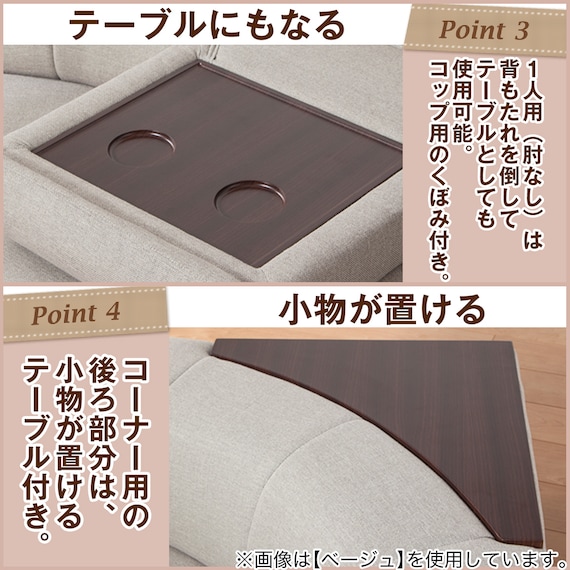 テーブルにもなる

Point 3

1人用（肘なし）は背もたれを倒してテーブルとしても使用可能。コップ用のくぼみ付き。

Point 4

小物が置ける

コーナー用の後ろ部分は、小物が置けるテーブル付き。

※画像は【ベージュ】を使用しています。