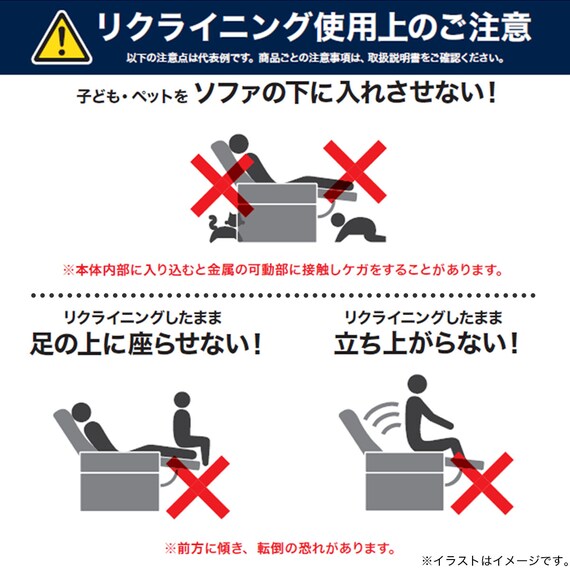 リクライニング使用上のご注意

以下の注意点は代表例です。商品ごとの注意事項は、取扱説明書をご確認ください。

子ども・ペットを ソファの下に入れさせない！

※本体内部に入り込むと金属の可動部に接触しケガをすることがあります。

リクライニングしたまま
足の上に座らせない！

リクライニングしたまま
立ち上がらない！

※前方に傾き、転倒の恐れがあります。

※イラストはイメージです。