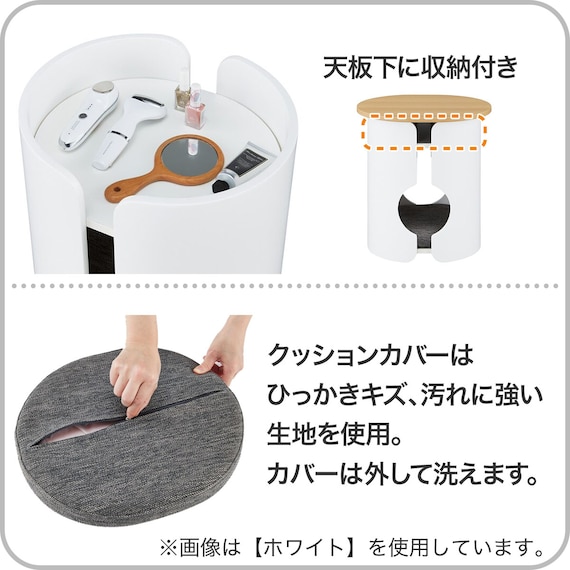 天板下に収納付き

クッションカバーは
ひっかきキズ、汚れに強い
生地を使用。
カバーは外して洗えます。

※画像は【ホワイト】を使用しています。