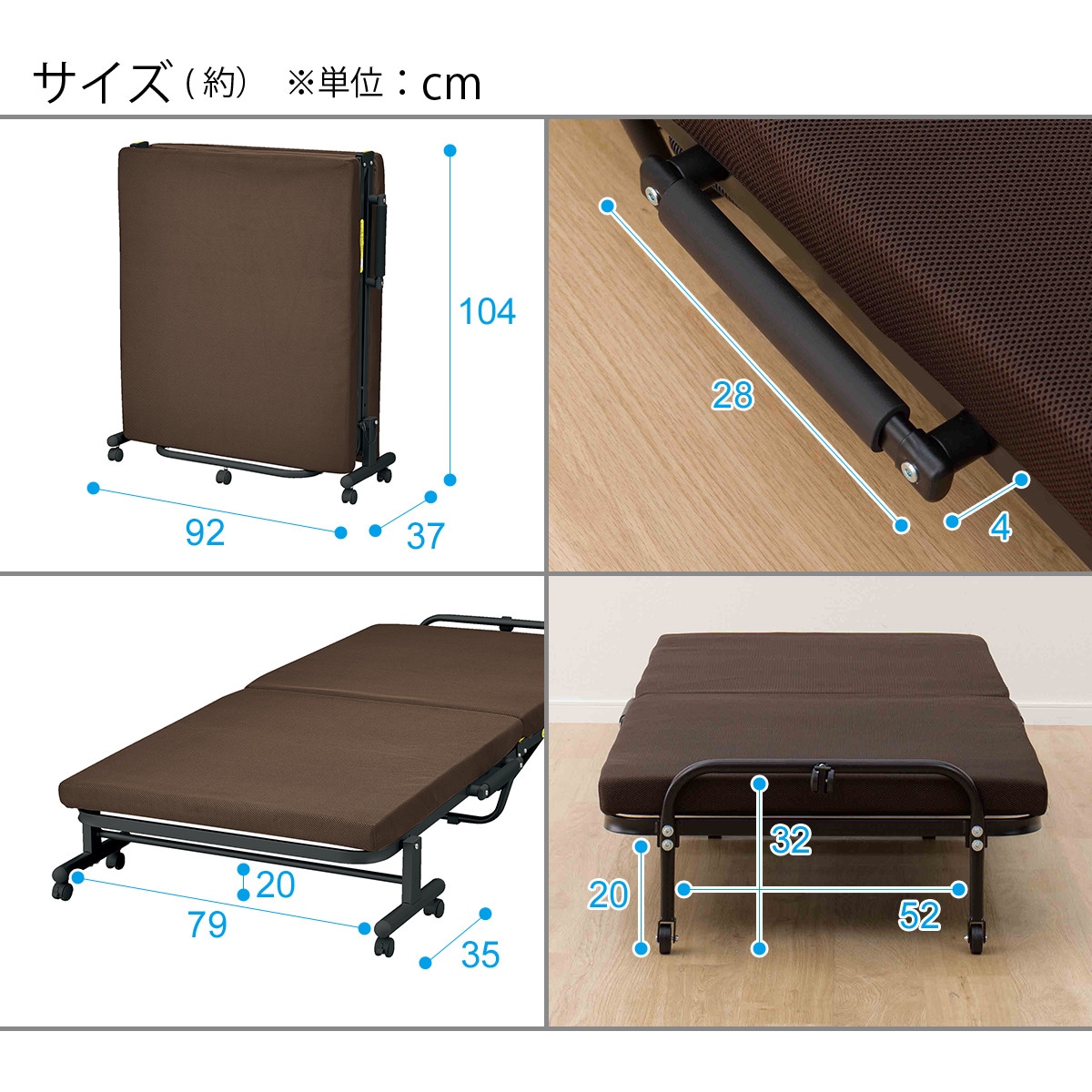 サイズ（約） ※単位：cm

104
92
37

28
4

20
79
35

32
20
52