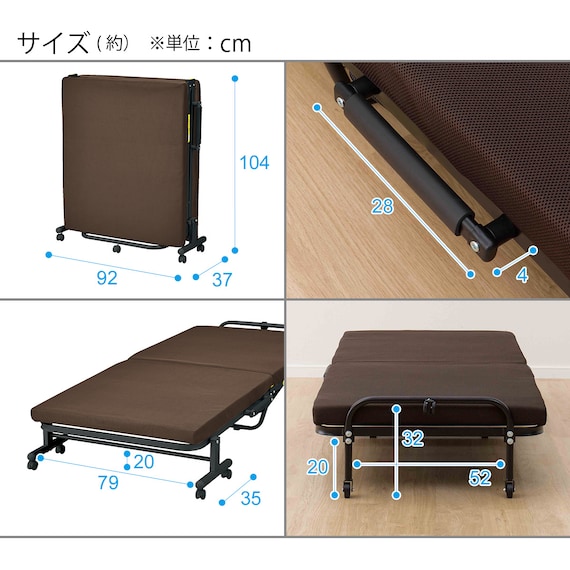 サイズ（約） ※単位：cm

104

92

37

28

4

20

79

35

32

20

52