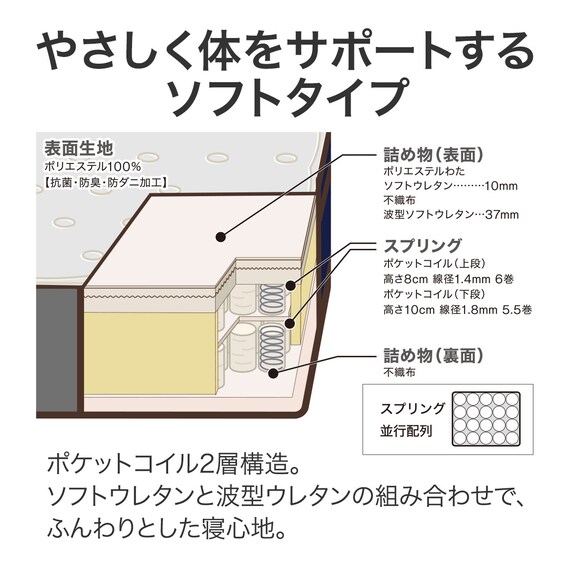 やさしく体をサポートする
ソフトタイプ

表面生地
ポリエステル100%
【抗菌・防臭・防ダニ加工】

詰め物(表面)
ポリエステルわた
ソフトウレタン………10mm
不織布
波型ソフトウレタン…37mm

スプリング
ポケットコイル(上段)
高さ8cm 線径1.4mm 6巻
ポケットコイル(下段)
高さ10cm 線径1.8mm 5.5巻

詰め物(裏面)
不織布

スプリング
並行配列

ポケットコイル2層構造。
ソフトウレタンと波型ウレタンの組み合わせで、
ふんわりとした寝心地。