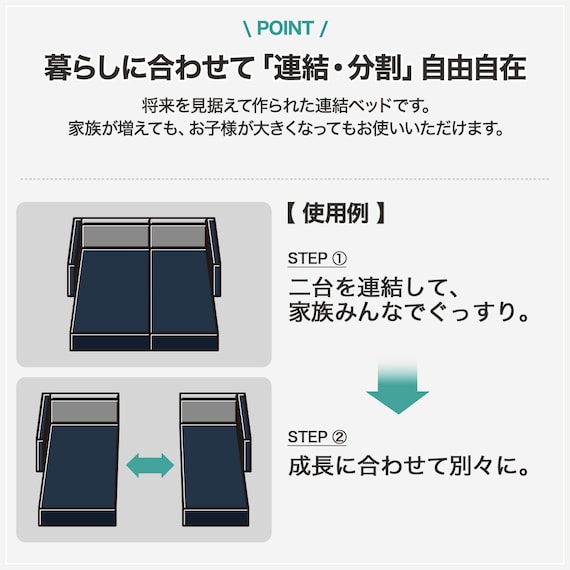 \ POINT /

暮らしに合わせて「連結・分割」自由自在

将来を見据えて作られた連結ベッドです。
家族が増えても、お子様が大きくなってもお使いいただけます。

【 使用例 】

STEP ①

二台を連結して、
家族みんなでぐっすり。

STEP ②

成長に合わせて別々に。