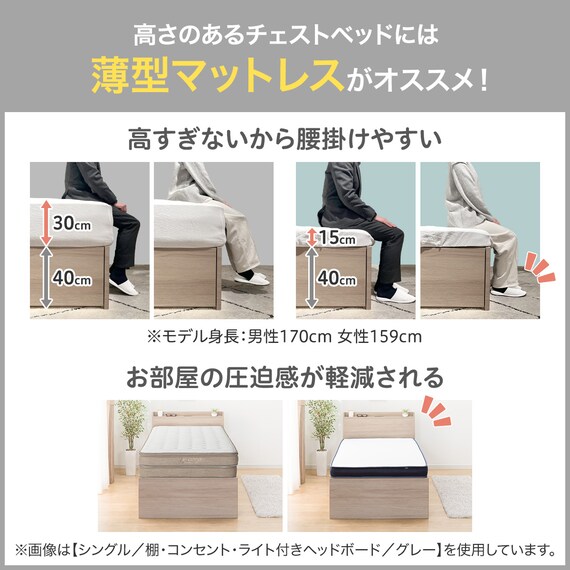 高さのあるチェストベッドには
薄型マットレスがオススメ!

高すぎないから腰掛けやすい

30cm
40cm

15cm
40cm

※モデル身長:男性170cm 女性159cm

お部屋の圧迫感が軽減される

※画像は【シングル/棚・コンセント・ライト付きヘッドボード/グレー】を使用しています。