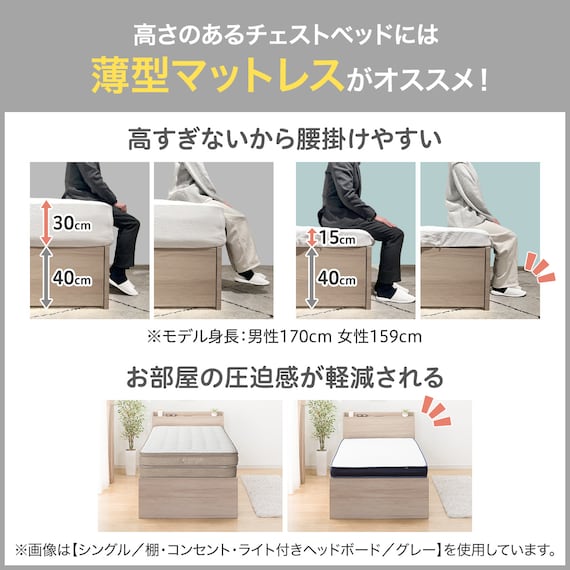 高さのあるチェストベッドには
薄型マットレスがオススメ！

高すぎないから腰掛けやすい

30cm
40cm

15cm
40cm

※モデル身長：男性170cm 女性159cm

お部屋の圧迫感が軽減される

※画像は【シングル／棚・コンセント・ライト付きヘッドボード／グレー】を使用しています。