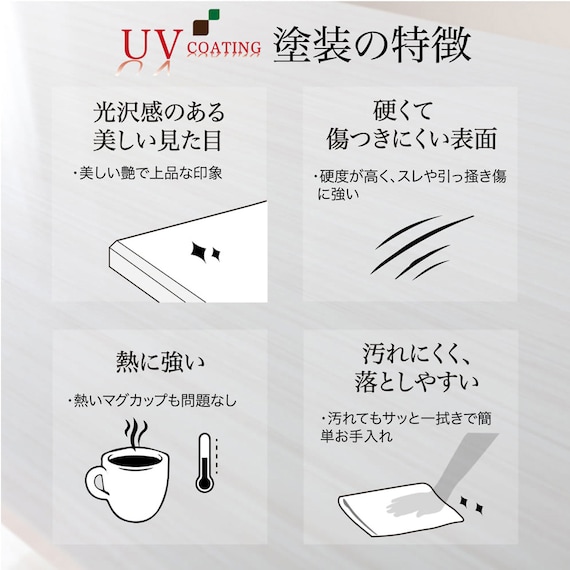 UV COATING 塗装の特徴

光沢感のある美しい見た目

・美しい艶で上品な印象

硬くて傷つきにくい表面

・硬度が高く、スレや引っ掻き傷に強い

熱に強い

・熱いマグカップも問題なし

汚れにくく、落としやすい

・汚れてもサッと一拭きで簡単お手入れ