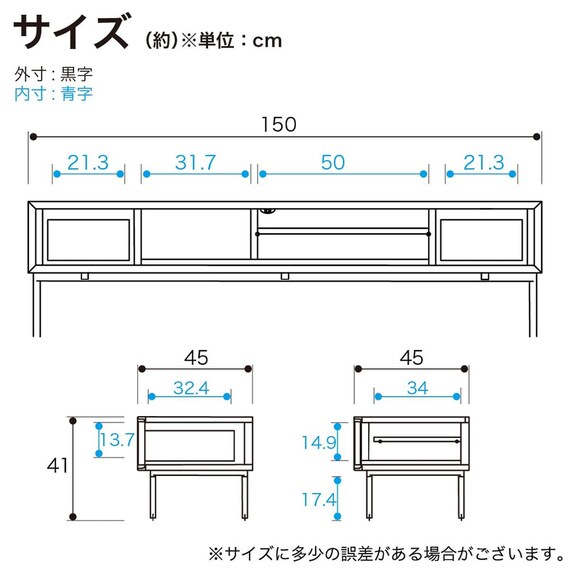 サイズ (約)※単位：cm

外寸：黒字
内寸：青字

150

21.3
31.7
50
21.3

45
32.4
41
13.7

45
34
14.9
17.4

※サイズに多少の誤差がある場合がございます。