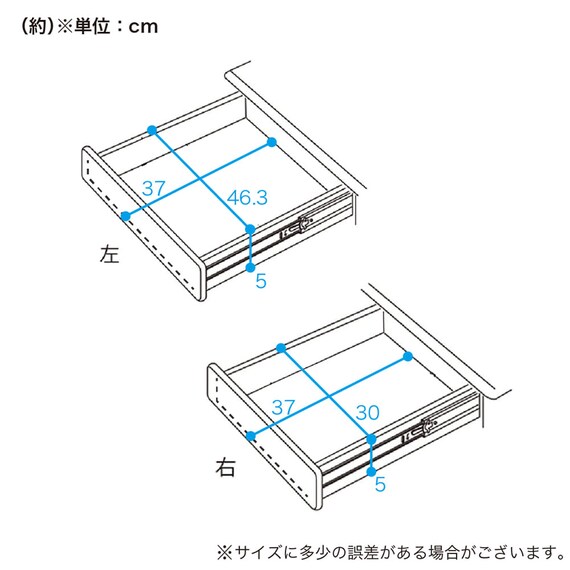 (約)※単位：cm

37
46.3
左
5

37
30
右
5

※サイズに多少の誤差がある場合がございます。