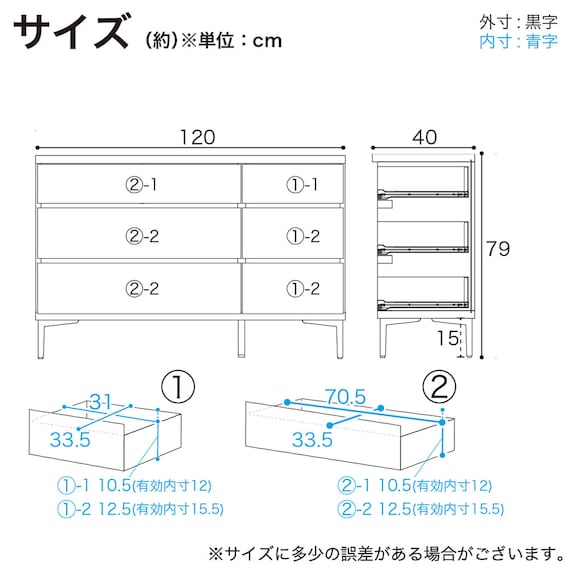 サイズ (約)※単位：cm

外寸：黒字
内寸：青字

120

40

②-1
①-1
②-2
①-2
②-2
①-2

79

15

①

31
33.5

①-1 10.5(有効内寸12)
①-2 12.5(有効内寸15.5)

②

70.5
33.5

②-1 10.5(有効内寸12)
②-2 12.5(有効内寸15.5)

※サイズに多少の誤差がある場合がございます。