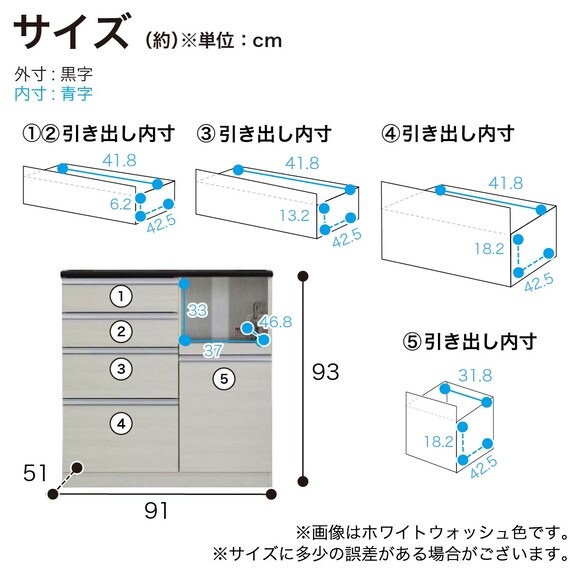 サイズ (約)※単位：cm

外寸：黒字
内寸：青字

①②引き出し内寸

41.8

6.2

42.5

③引き出し内寸

41.8

13.2

42.5

④引き出し内寸

41.8

18.2

42.5

①

②

③

④

⑤

33

46.8

37

93

51

91

⑤引き出し内寸

31.8

18.2

42.5

※画像はホワイトウォッシュ色です。
※サイズに多少の誤差がある場合がございます。