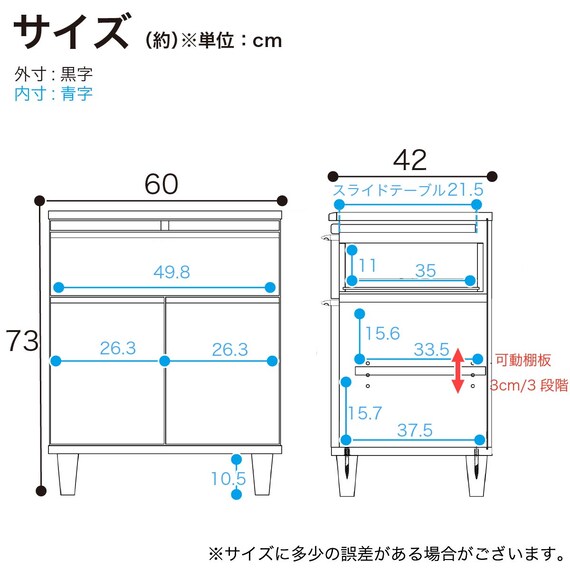 サイズ (約)※単位：cm

外寸：黒字
内寸：青字

60

73

49.8

26.3

26.3

10.5

42

スライドテーブル21.5

11

35

15.6

33.5

可動棚板

3cm/3 段階

15.7

37.5

※サイズに多少の誤差がある場合がございます。