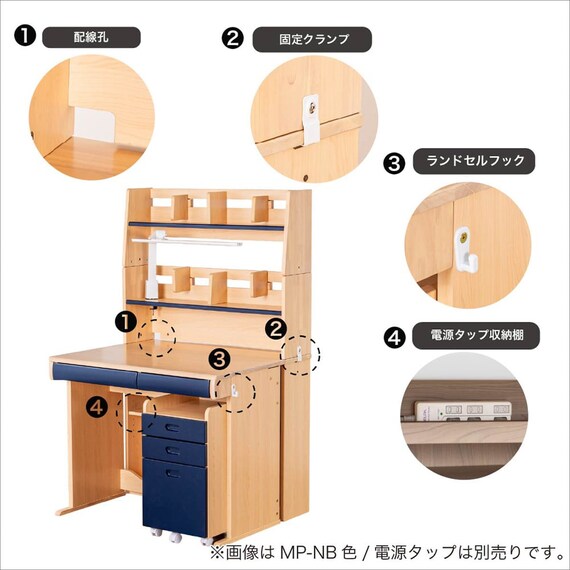 ❶ 配線孔

❷ 固定クランプ

❸ ランドセルフック

❹ 電源タップ収納棚

❶

❷

❸

❹

※画像は MP-NB 色 / 電源タップは別売りです。