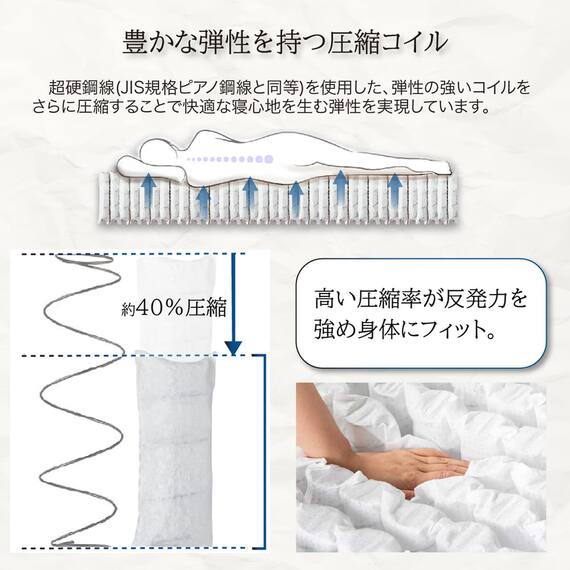 豊かな弾性を持つ圧縮コイル

超硬鋼線(JIS規格ピアノ鋼線と同等)を使用した、弾性の強いコイルをさらに圧縮することで快適な寝心地を生む弾性を実現しています。

約40％圧縮

高い圧縮率が反発力を強め身体にフィット。