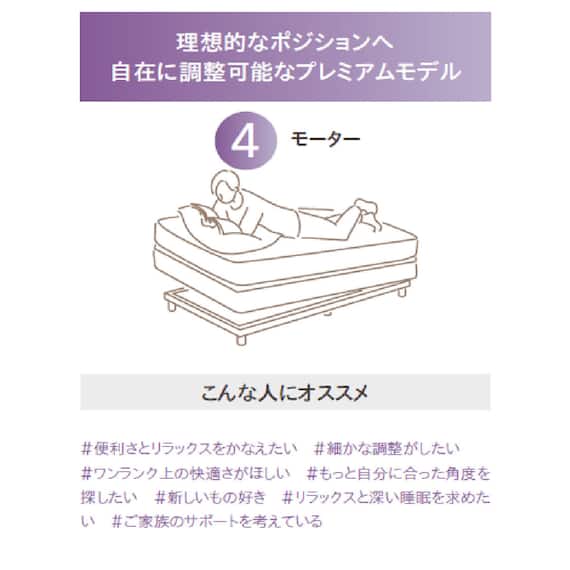 理想的なポジションへ
自在に調整可能なプレミアムモデル

4 モーター

こんな人にオススメ

#便利さとリラックスをかなえたい　#細かな調整がしたい　#ワンランク上の快適さがほしい　#もっと自分に合った角度を探したい　#新しいもの好き　#リラックスと深い睡眠を求めたい　#ご家族のサポートを考えている