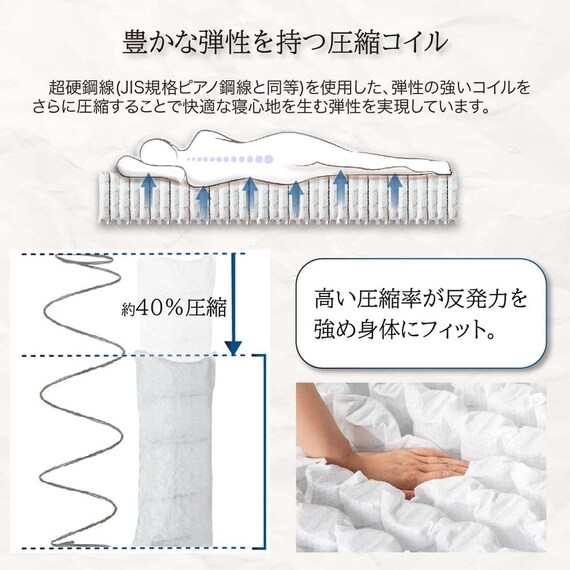 豊かな弾性を持つ圧縮コイル

超硬鋼線(JIS規格ピアノ鋼線と同等)を使用した、弾性の強いコイルをさらに圧縮することで快適な寝心地を生む弾性を実現しています。

約40%圧縮

高い圧縮率が反発力を強め身体にフィット。