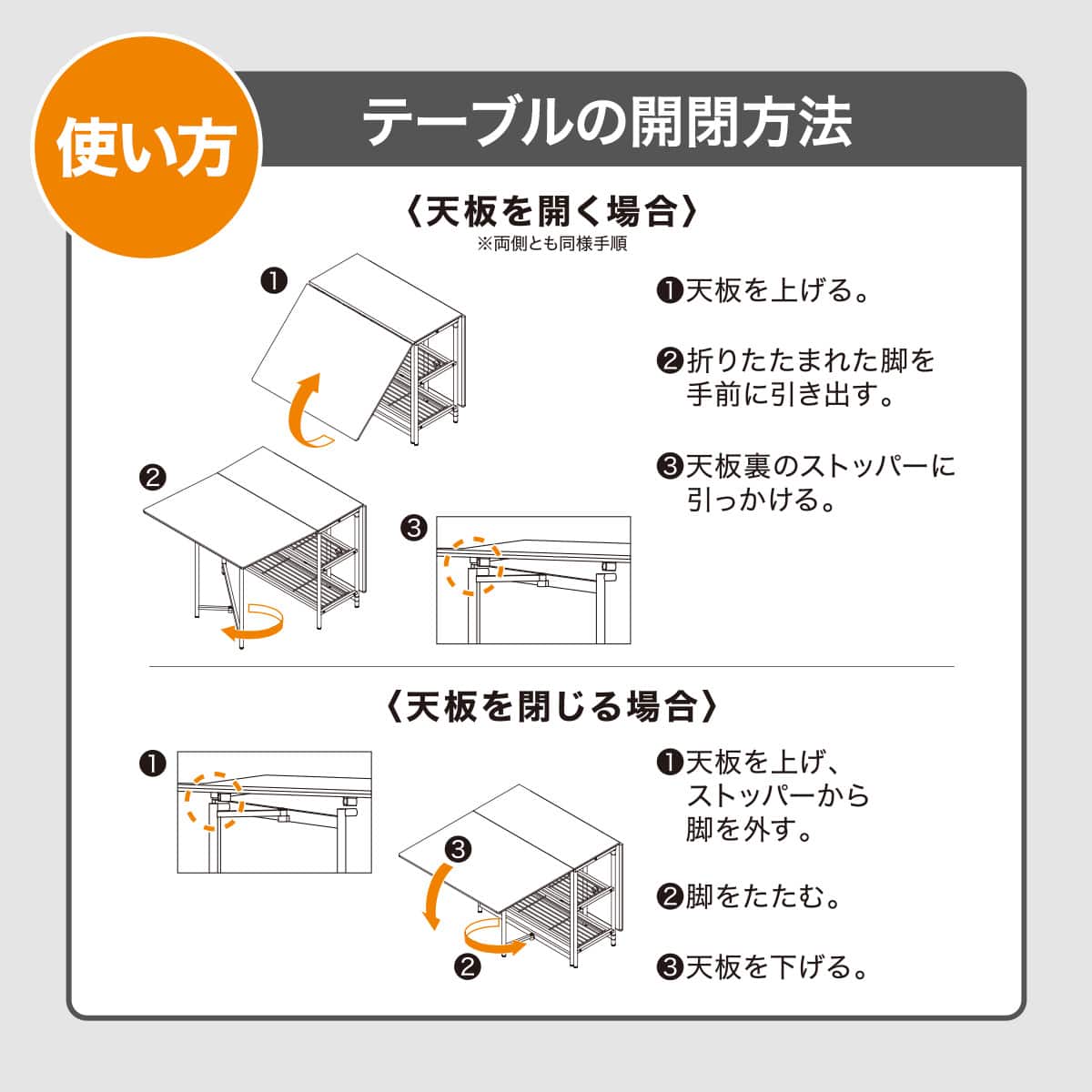 使い方

テーブルの開閉方法

〈天板を開く場合〉
※両側とも同様手順

❶

❷

❸

❶天板を上げる。

❷折りたたまれた脚を手前に引き出す。

❸天板裏のストッパーに引っかける。

〈天板を閉じる場合〉

❶

❸

❷

❶天板を上げ、ストッパーから脚を外す。

❷脚をたたむ。

❸天板を下げる。