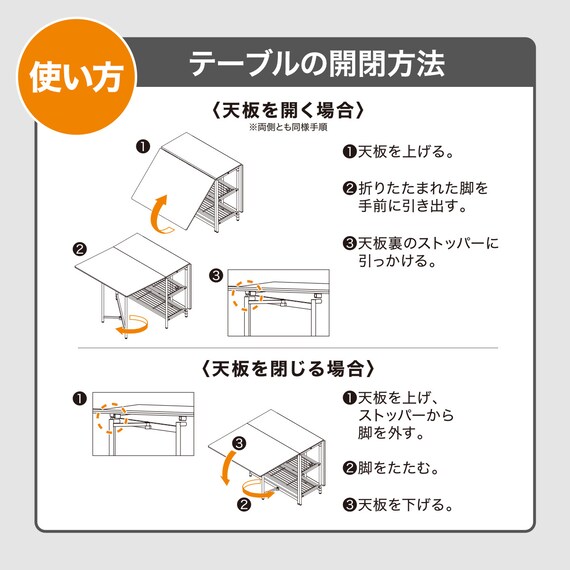 使い方

テーブルの開閉方法

〈天板を開く場合〉
※両側とも同様手順

❶

❷

❸

❶天板を上げる。

❷折りたたまれた脚を手前に引き出す。

❸天板裏のストッパーに引っかける。

〈天板を閉じる場合〉

❶

❸

❷

❶天板を上げ、ストッパーから脚を外す。

❷脚をたたむ。

❸天板を下げる。