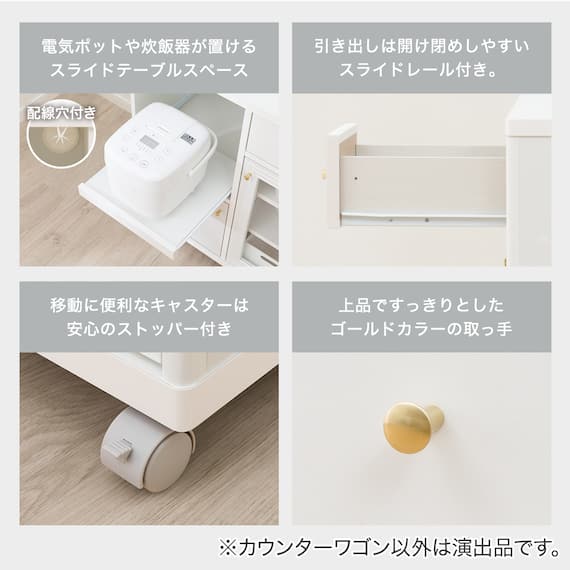 電気ポットや炊飯器が置ける
スライドテーブルスペース

配線穴付き

引き出しは開け閉めしやすい
スライドレール付き。

移動に便利なキャスターは
安心のストッパー付き

上品ですっきりとした
ゴールドカラーの取っ手

※カウンターワゴン以外は演出品です。