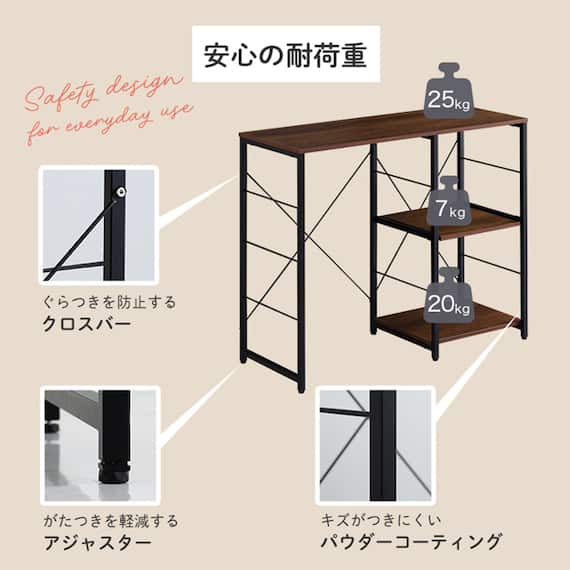 安心の耐荷重

Safety design for everyday use

25kg

7kg

20kg

ぐらつきを防止する
クロスバー

がたつきを軽減する
アジャスター

キズがつきにくい
パウダーコーティング