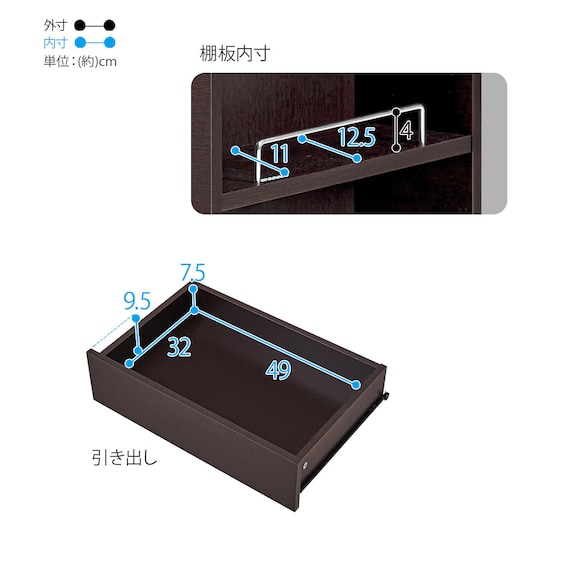 外寸
内寸
単位:(約)cm

棚板内寸

11
12.5
4

7.5
9.5
32
49

引き出し