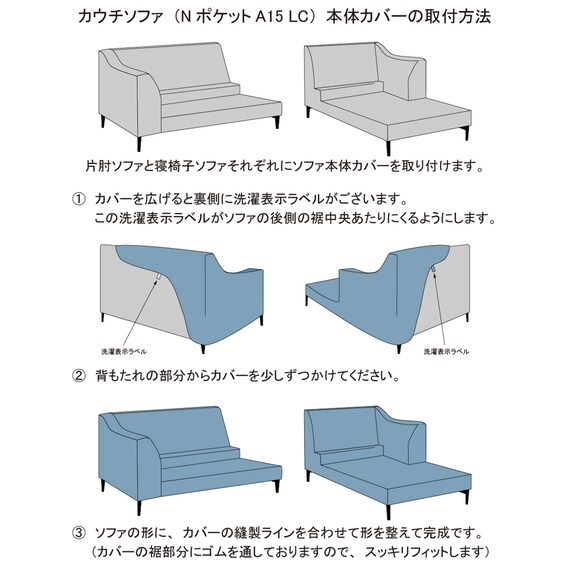 カウチソファ（N ポケット A15 LC）本体カバーの取付方法

片肘ソファと寝椅子ソファそれぞれにソファ本体カバーを取り付けます。

① カバーを広げると裏側に洗濯表示ラベルがございます。
この洗濯表示ラベルがソファの後側の裾中央あたりにくるようにします。

洗濯表示ラベル

洗濯表示ラベル

② 背もたれの部分からカバーを少しずつかけてください。

③ ソファの形に、カバーの縫製ラインを合わせて形を整えて完成です。
（カバーの裾部分にゴムを通しておりますので、スッキリフィットします）