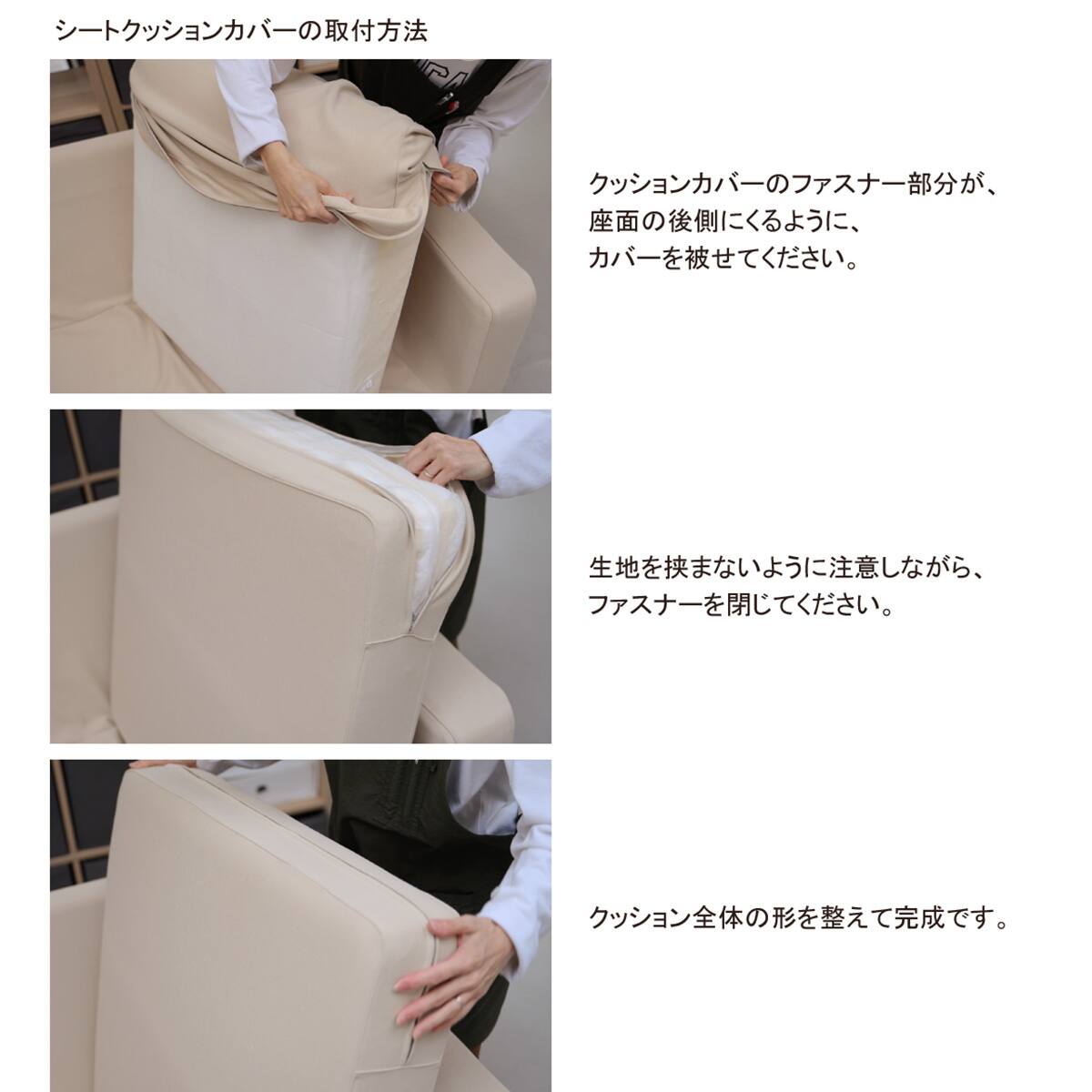 シートクッションカバーの取付方法

クッションカバーのファスナー部分が、座面の後側にくるように、カバーを被せてください。

生地を挟まないように注意しながら、ファスナーを閉じてください。

クッション全体の形を整えて完成です。