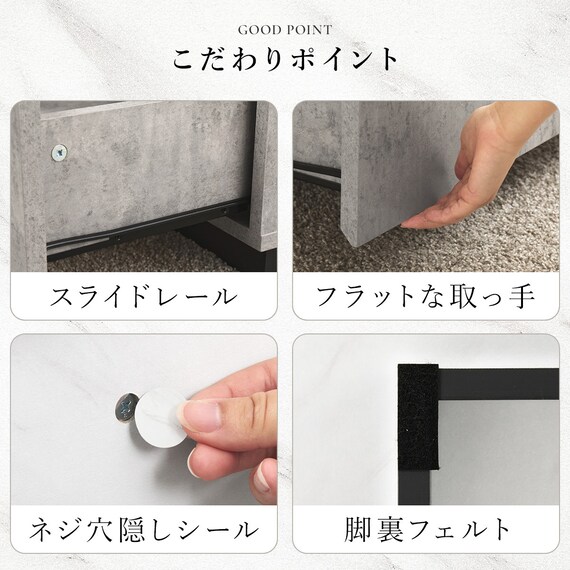 GOOD POINT
こだわりポイント

スライドレール

フラットな取っ手

ネジ穴隠しシール

脚裏フェルト