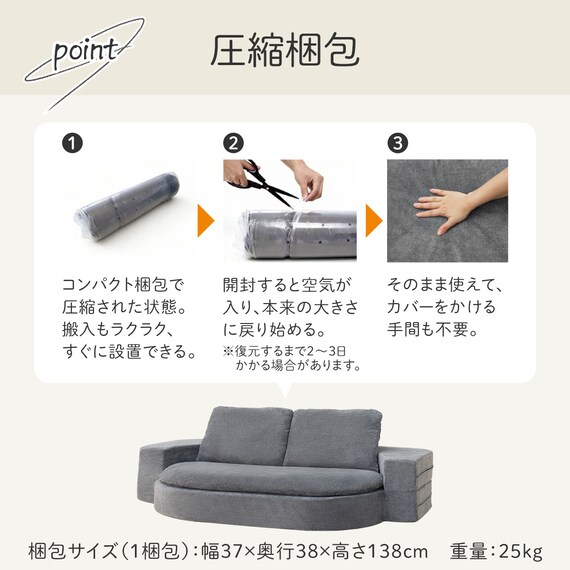 point

圧縮梱包

❶

コンパクト梱包で圧縮された状態。搬入もラクラク、すぐに設置できる。

❷

開封すると空気が入り、本来の大きさに戻り始める。

※復元するまで2～3日かかる場合があります。

❸

そのまま使えて、カバーをかける手間も不要。

梱包サイズ(1梱包):幅37×奥行38×高さ138cm　重量:25kg