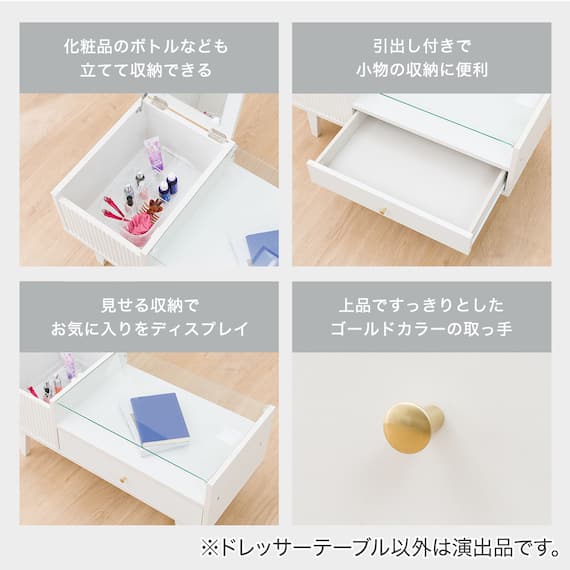 化粧品のボトルなども
立てて収納できる

引出し付きで
小物の収納に便利

見せる収納で
お気に入りをディスプレイ

上品ですっきりとした
ゴールドカラーの取っ手

※ドレッサーテーブル以外は演出品です。