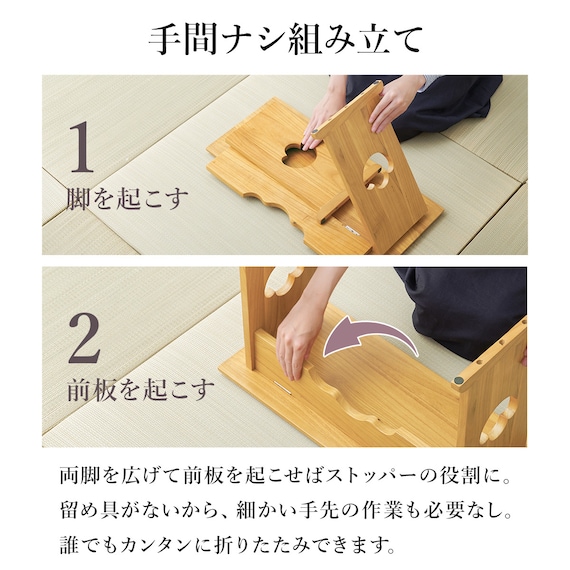 手間ナシ組み立て

1
脚を起こす

2
前板を起こす

両脚を広げて前板を起こせばストッパーの役割に。
留め具がないから、細かい手先の作業も必要なし。
誰でもカンタンに折りたたみできます。