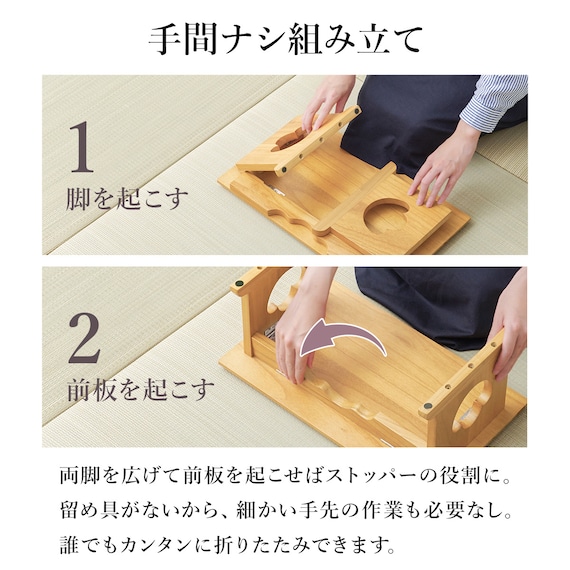 手間ナシ組み立て

1
脚を起こす

2
前板を起こす

両脚を広げて前板を起こせばストッパーの役割に。
留め具がないから、細かい手先の作業も必要なし。
誰でもカンタンに折りたたみできます。