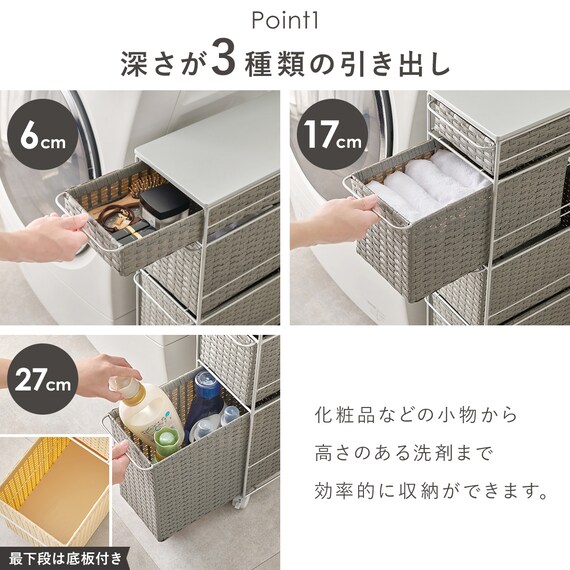 Point1

深さが3種類の引き出し

6cm

17cm

27cm

最下段は底板付き

化粧品などの小物から
高さのある洗剤まで
効率的に収納ができます。