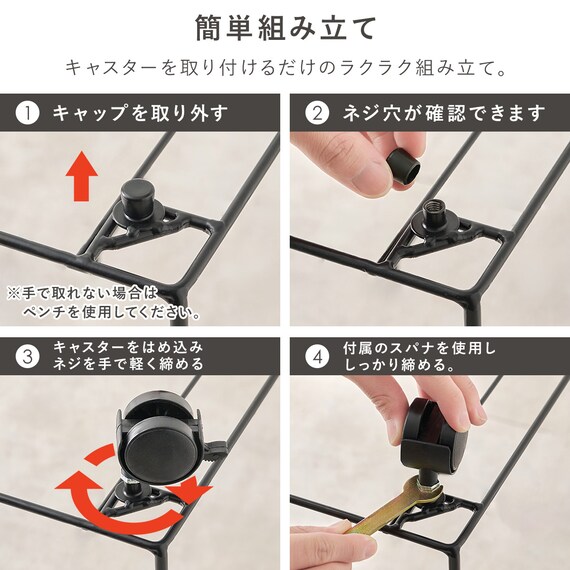 簡単組み立て

キャスターを取り付けるだけのラクラク組み立て。

① キャップを取り外す

※手で取れない場合は
ペンチを使用してください。

② ネジ穴が確認できます

③ キャスターをはめ込み
ネジを手で軽く締める

④ 付属のスパナを使用し
しっかり締める。