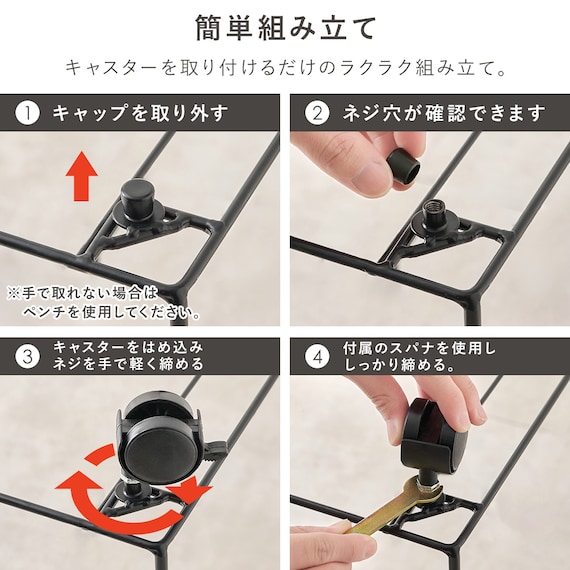 簡単組み立て

キャスターを取り付けるだけのラクラク組み立て。

① キャップを取り外す

※手で取れない場合は
ペンチを使用してください。

② ネジ穴が確認できます

③ キャスターをはめ込み
ネジを手で軽く締める

④ 付属のスパナを使用し
しっかり締める。