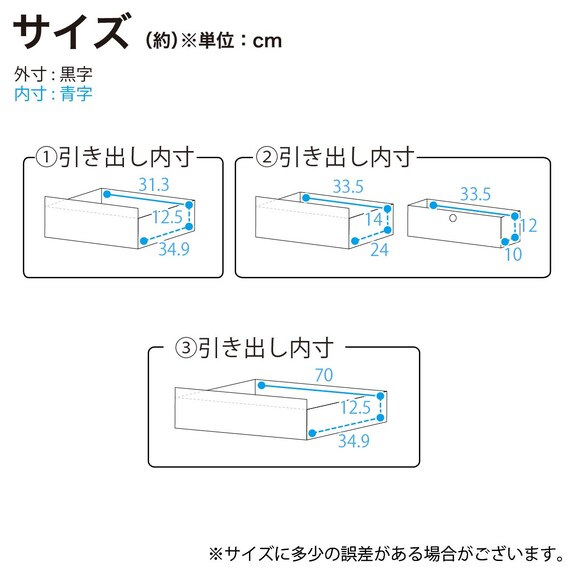 サイズ (約)※単位：cm

外寸：黒字
内寸：青字

①引き出し内寸

31.3
12.5
34.9

②引き出し内寸

33.5
14
24

33.5
12
10

③引き出し内寸

70
12.5
34.9

※サイズに多少の誤差がある場合がございます。