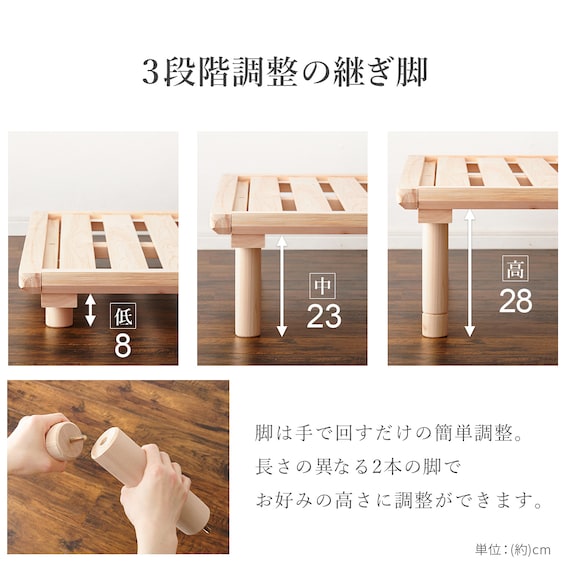 3段階調整の継ぎ脚

低
8

中
23

高
28

脚は手で回すだけの簡単調整。
長さの異なる2本の脚で
お好みの高さに調整ができます。

単位：(約)cm