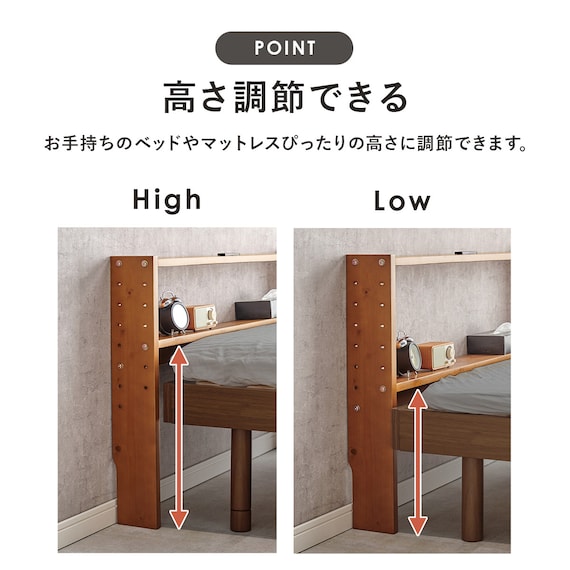 POINT

高さ調節できる

お手持ちのベッドやマットレスぴったりの高さに調節できます。

High

Low