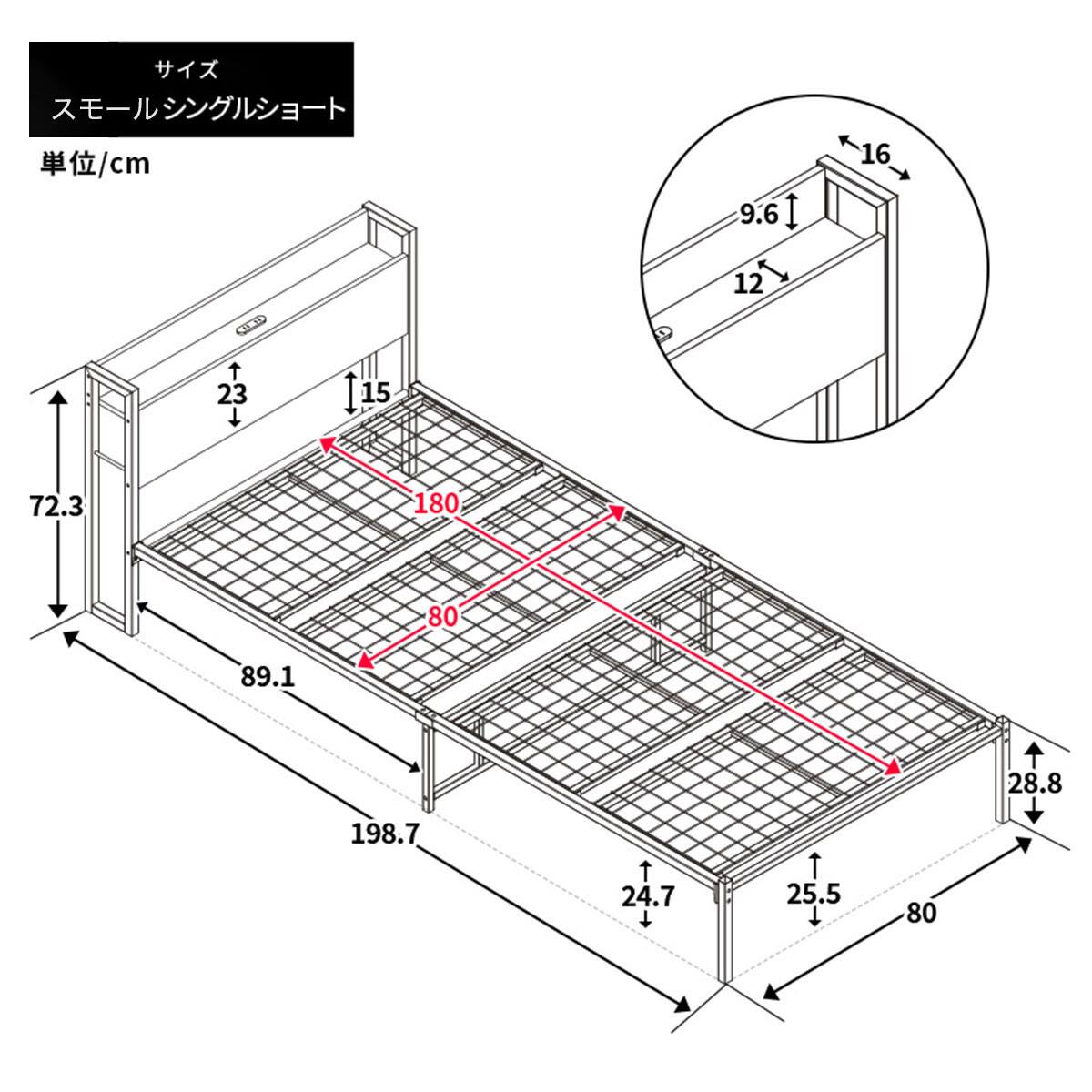 サイズ
スモールシングルショート

単位/cm

16
9.6
12

23
15
72.3
180
80
89.1
198.7
28.8
24.7
25.5
80