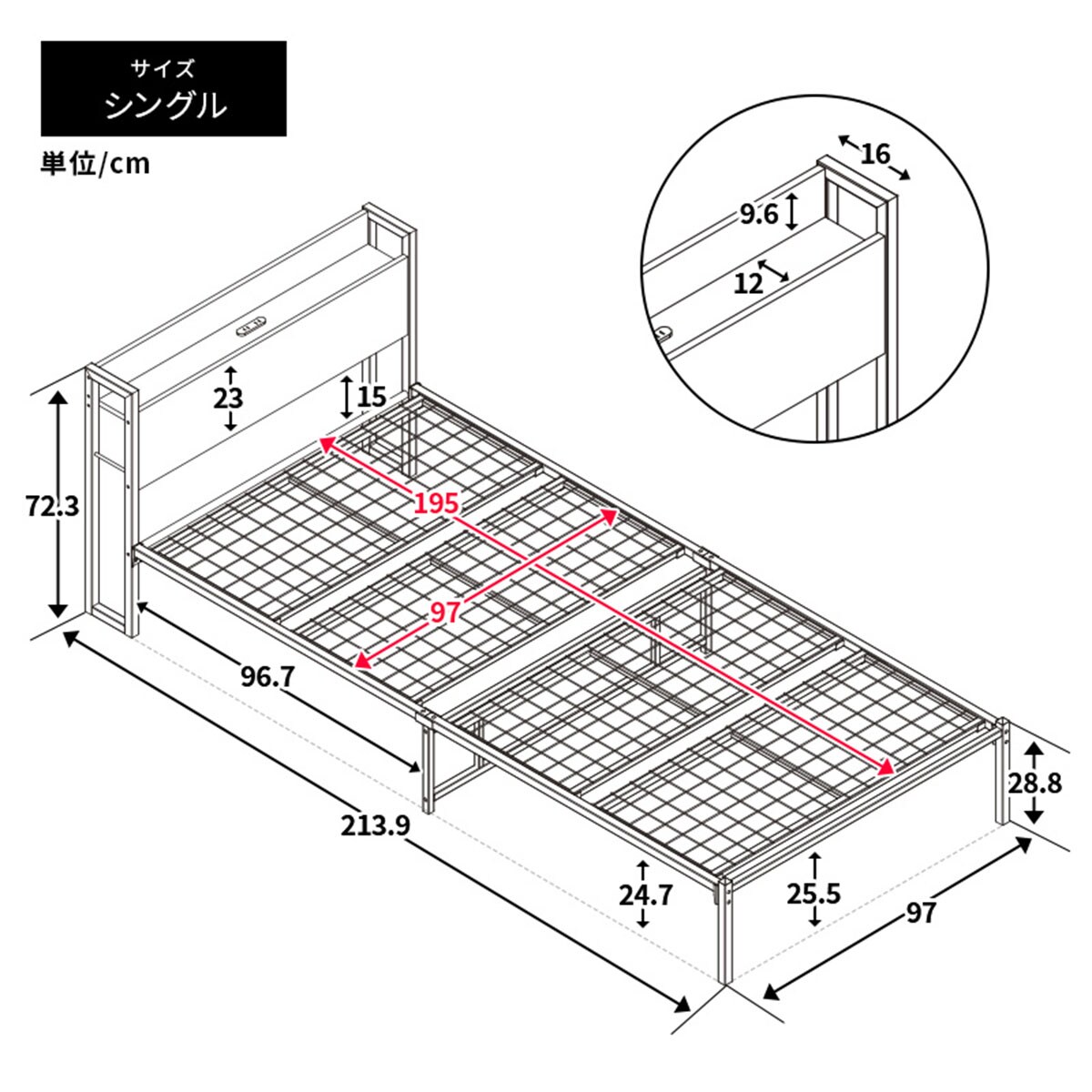 サイズ
シングル

単位/cm

16
9.6
12

23
15
72.3
195
97
96.7
213.9
28.8
24.7
25.5
97