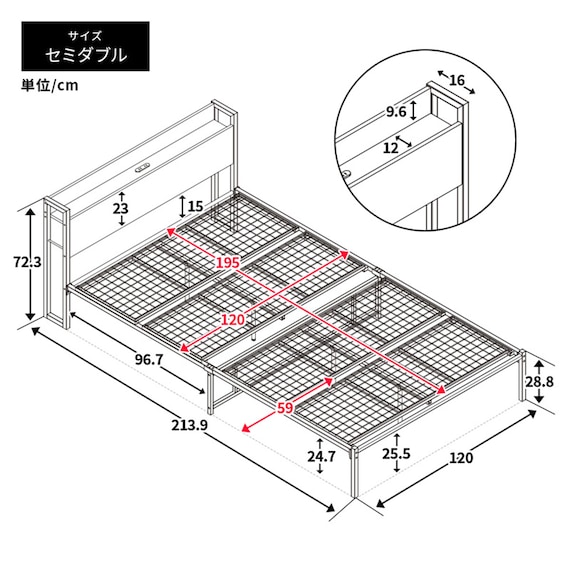 サイズ
セミダブル

単位/cm

16
9.6
12

23
15
72.3
195
120
96.7
59
213.9
24.7
25.5
28.8
120