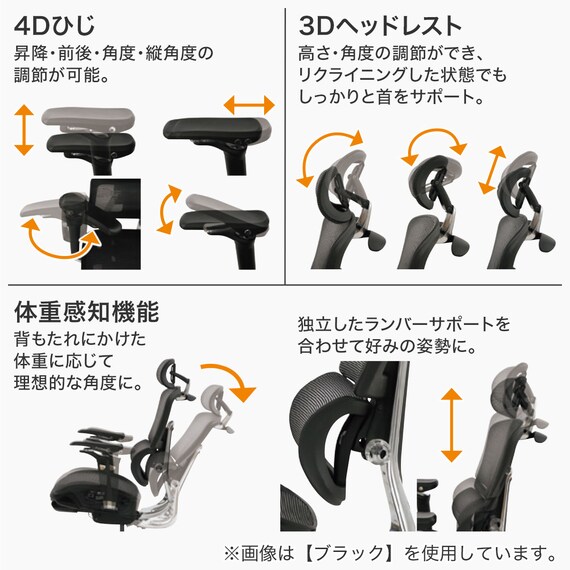 4Dひじ
昇降・前後・角度・縦角度の調節が可能。

3Dヘッドレスト
高さ・角度の調節ができ、リクライニングした状態でもしっかりと首をサポート。

体重感知機能
背もたれにかけた体重に応じて理想的な角度に。

独立したランバーサポートを合わせて好みの姿勢に。

※画像は【ブラック】を使用しています。