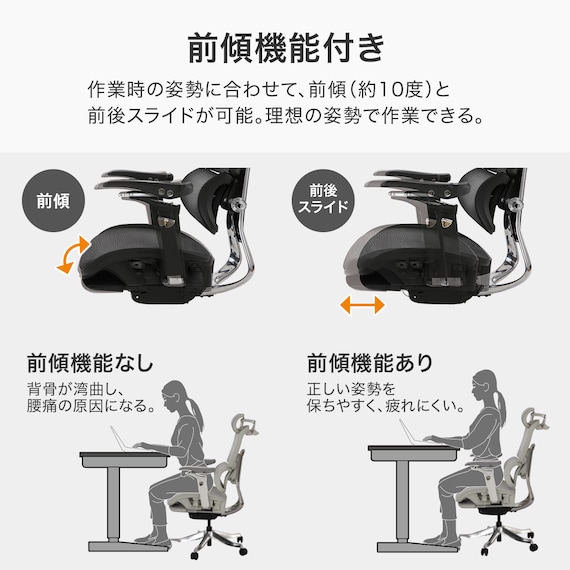 前傾機能付き

作業時の姿勢に合わせて、前傾(約10度)と前後スライドが可能。理想の姿勢で作業できる。

前傾

前後スライド

前傾機能なし

背骨が湾曲し、腰痛の原因になる。

前傾機能あり

正しい姿勢を保ちやすく、疲れにくい。