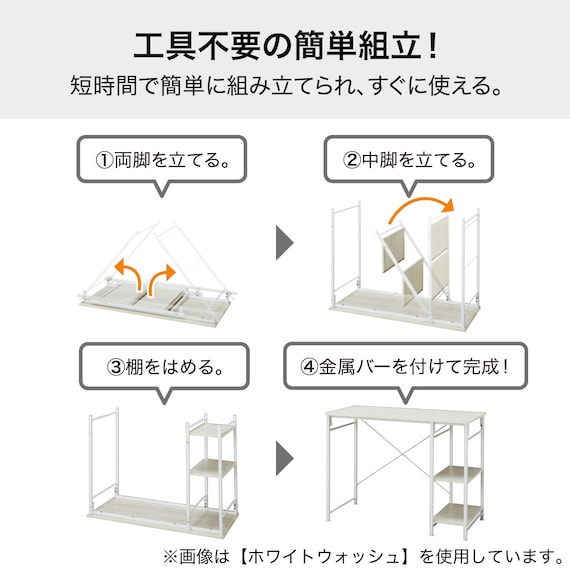 工具不要の簡単組立！

短時間で簡単に組み立てられ、すぐに使える。

①両脚を立てる。

②中脚を立てる。

③棚をはめる。

④金属バーを付けて完成！

※画像は【ホワイトウォッシュ】を使用しています。