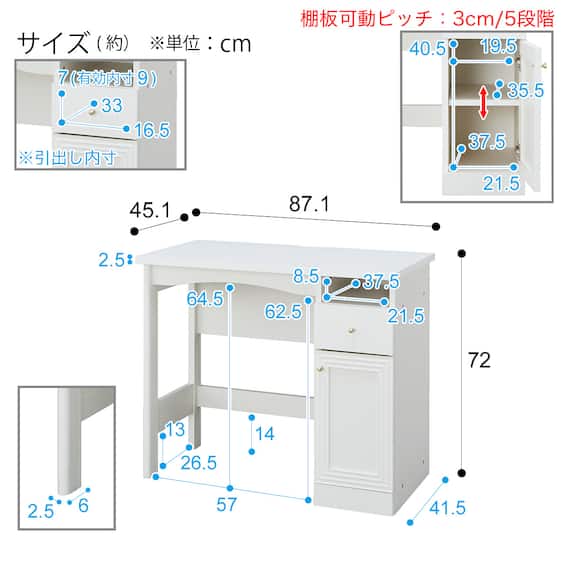 サイズ（約） ※単位：cm

棚板可動ピッチ：3cm/5段階

7（有効内寸9）
33
16.5
※引出し内寸

40.5
19.5
35.5
37.5
21.5

45.1
87.1
2.5
8.5
37.5
64.5
62.5
21.5
72
13
14
26.5
57
41.5
2.5
6