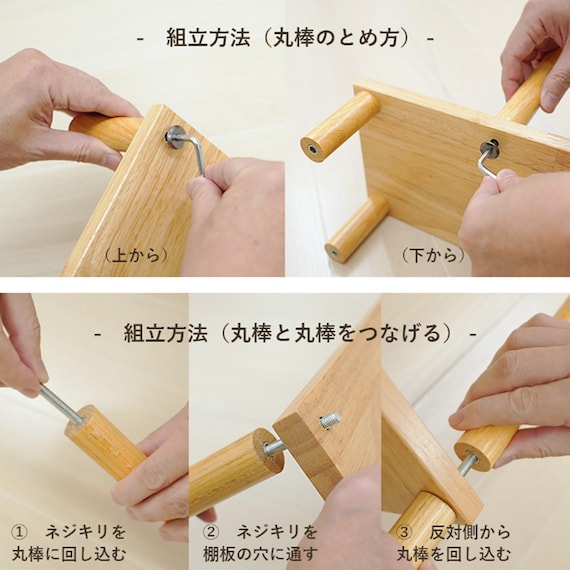 - 組立方法（丸棒のとめ方） -

（上から）

（下から）

- 組立方法（丸棒と丸棒をつなげる） -

① ネジキリを丸棒に回し込む

② ネジキリを棚板の穴に通す

③ 反対側から丸棒を回し込む