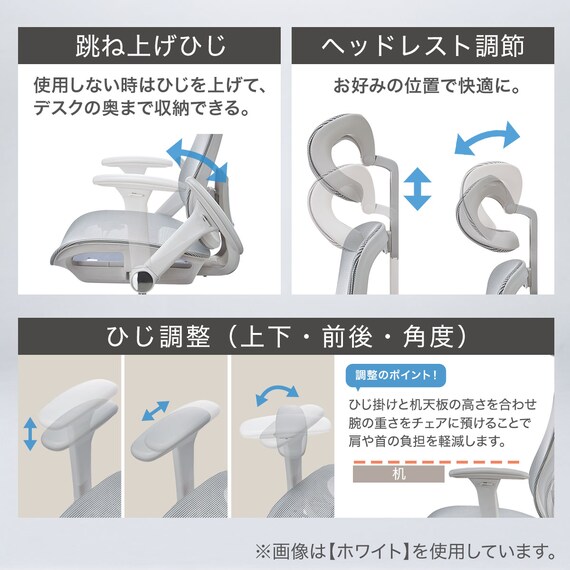 跳ね上げひじ

使用しない時はひじを上げて、デスクの奥まで収納できる。

ヘッドレスト調節

お好みの位置で快適に。

ひじ調整（上下・前後・角度）

調整のポイント！

ひじ掛けと机天板の高さを合わせ腕の重さをチェアに預けることで肩や首の負担を軽減します。

机

※画像は【ホワイト】を使用しています。