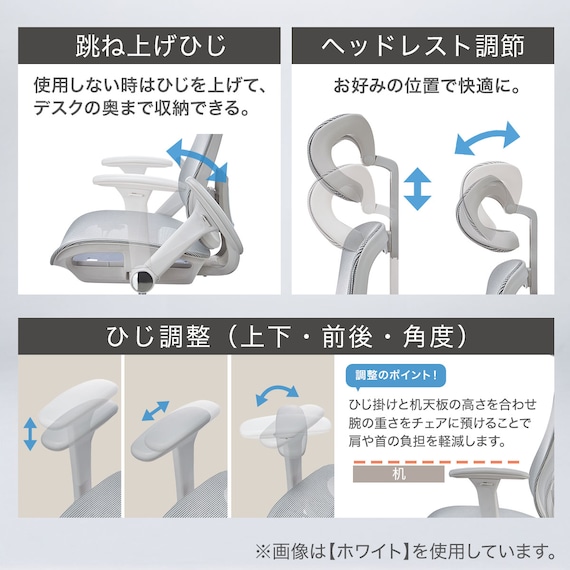 跳ね上げひじ

使用しない時はひじを上げて、デスクの奥まで収納できる。

ヘッドレスト調節

お好みの位置で快適に。

ひじ調整（上下・前後・角度）

調整のポイント！

ひじ掛けと机天板の高さを合わせ腕の重さをチェアに預けることで肩や首の負担を軽減します。

机

※画像は【ホワイト】を使用しています。